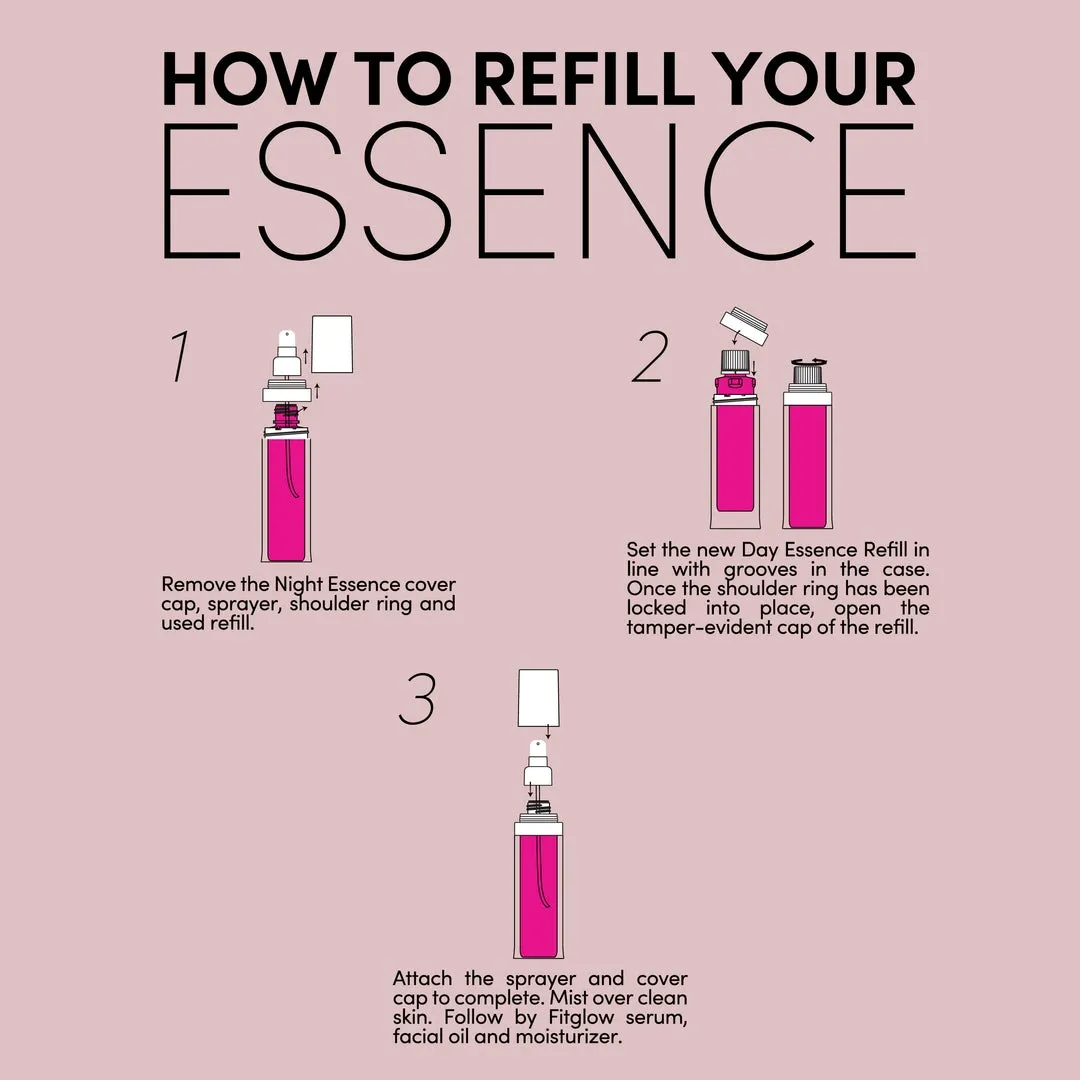 HOW TO REFILL YOUR
ESSENCE

1

Remove the Night Essence cover cap, sprayer, shoulder ring and used refill.

2

Set the new Day Essence Refill in line with grooves in the case. Once the shoulder ring has been locked into place, open the tamper-evident cap of the refill.

3

Attach the sprayer and cover cap to complete. Mist over clean skin. Follow by Fitglow serum, facial oil and moisturizer.